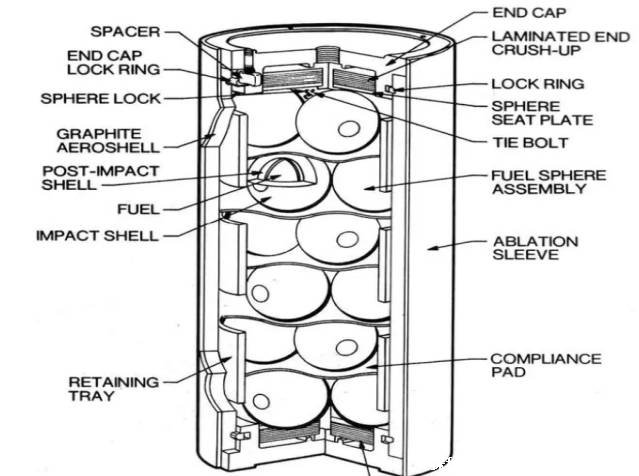 SPACER
END CAP LOCK RING
SPHERE LOCK
GRAPHITE AEROSHELL
POST-IMPACT SHELL
FUEL
IMPACT SHELL
RETAINING TRAY
END CAP
LAMINATED END CRUSH-UP
LOCK RING
SPHERE SEAT PLATE
TIE BOLT
FUEL SPHERE ASSEMBLY
ABLATION SLEEVE
COMPLIANCE PAD